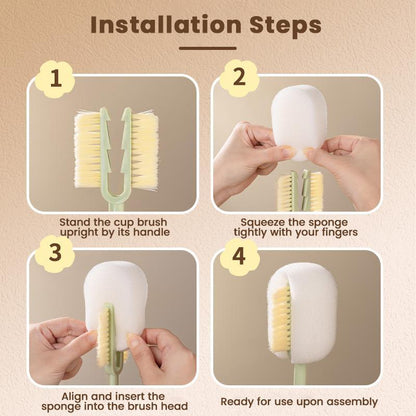 Installation Steps

1

Stand the cup brush upright by its handle

2

Squeeze the sponge tightly with your fingers

3

Align and insert the sponge into the brush head

4

Ready for use upon assembly