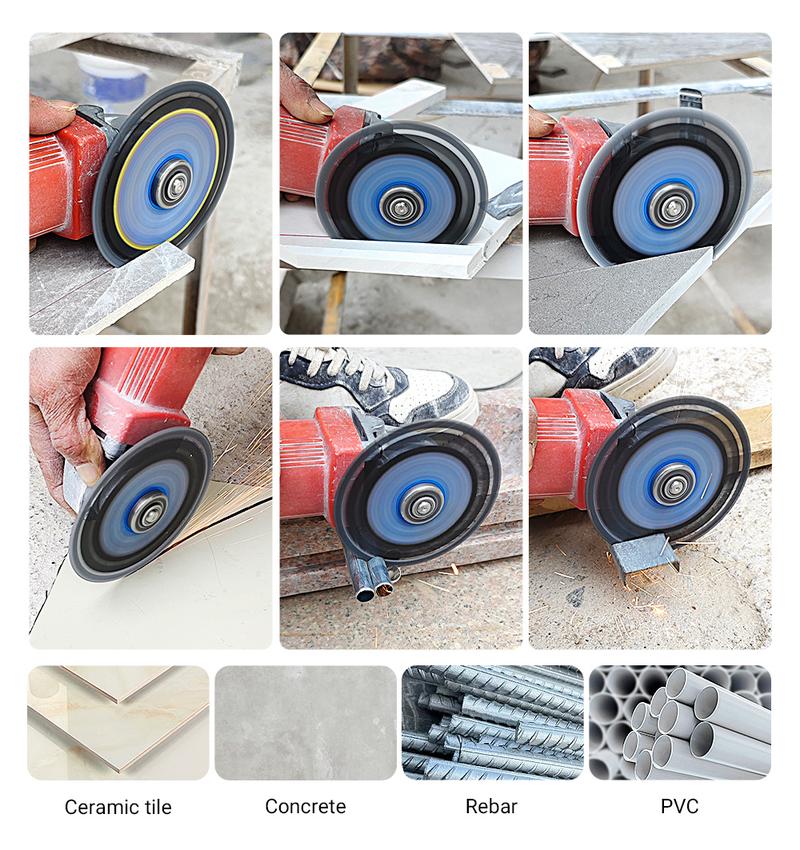 Ceramic tile

Concrete

Rebar

PVC